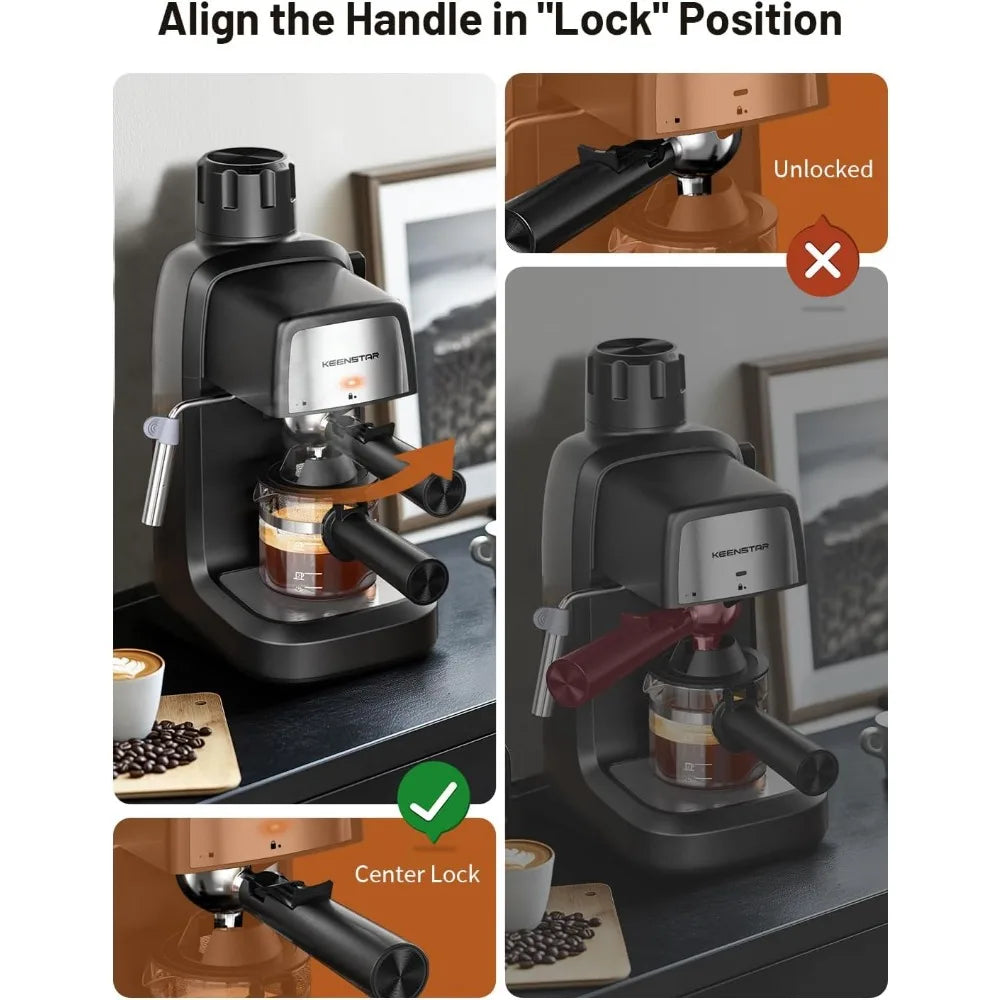 Align the Handle in "Lock" Position

KEENSTAR

Unlocked

KEENSTAR

Center Lock